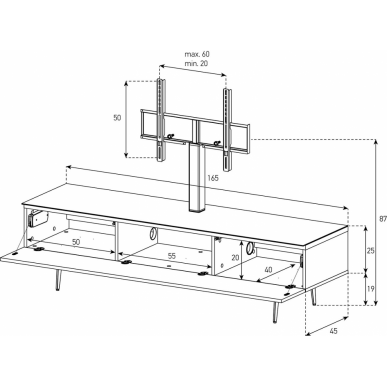 max. 60
min. 20

50

165

87

50

55

20

40

25

19

45